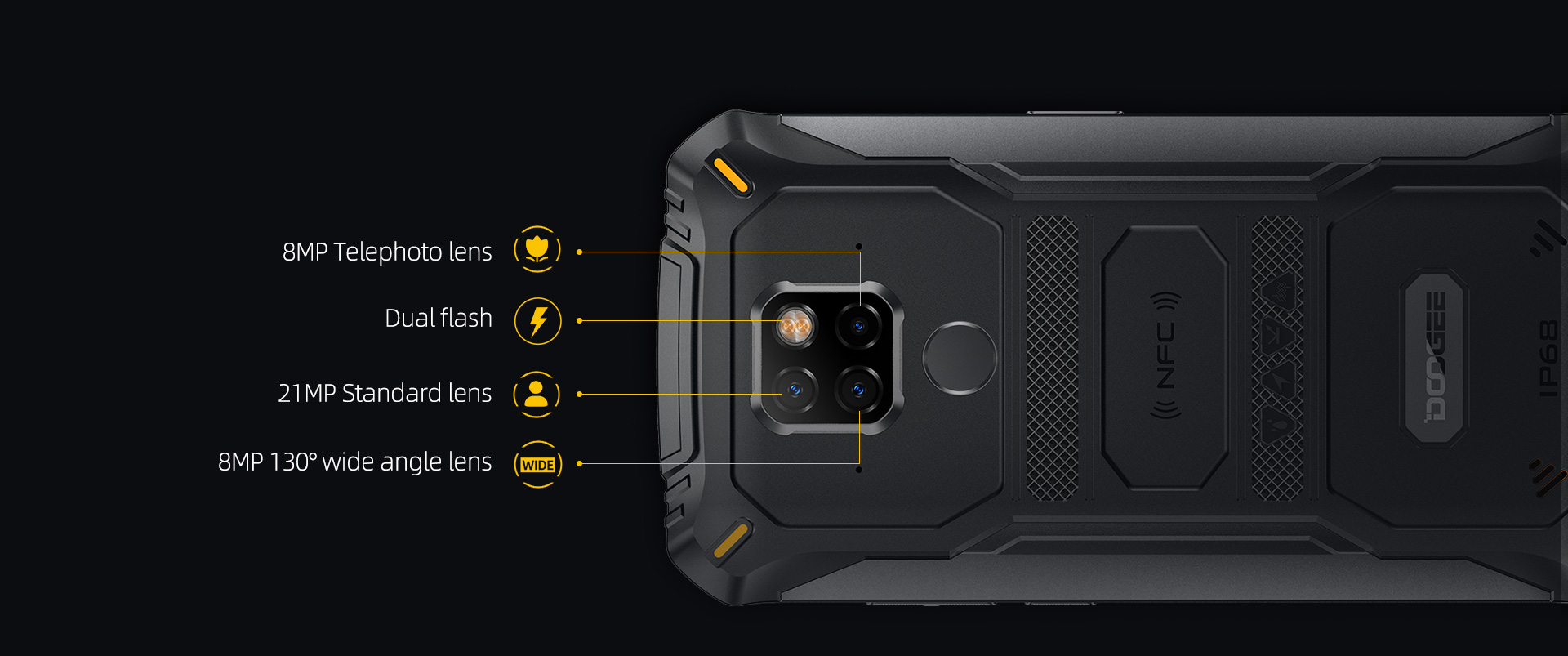 8MP Telephoto lens

Dual flash

21MP Standard lens

8MP 130° wide angle lens

WIDE

NFC

DOOGEE

IP68